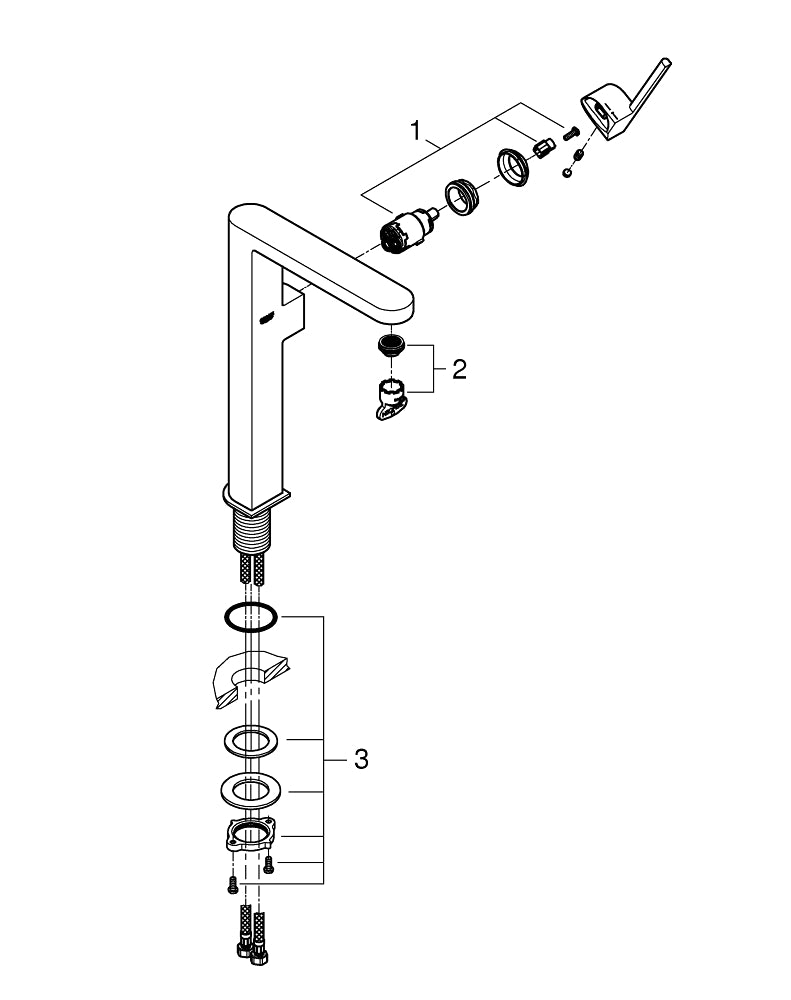 1
2
3