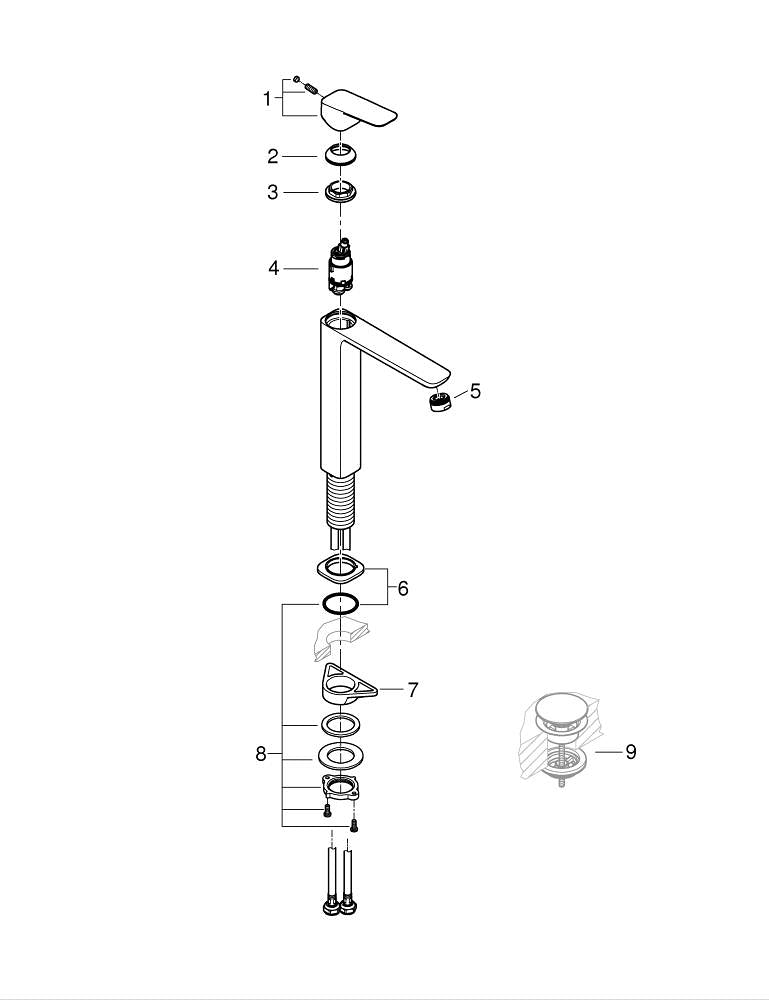 1
2
3
4
5
6
7
8
9