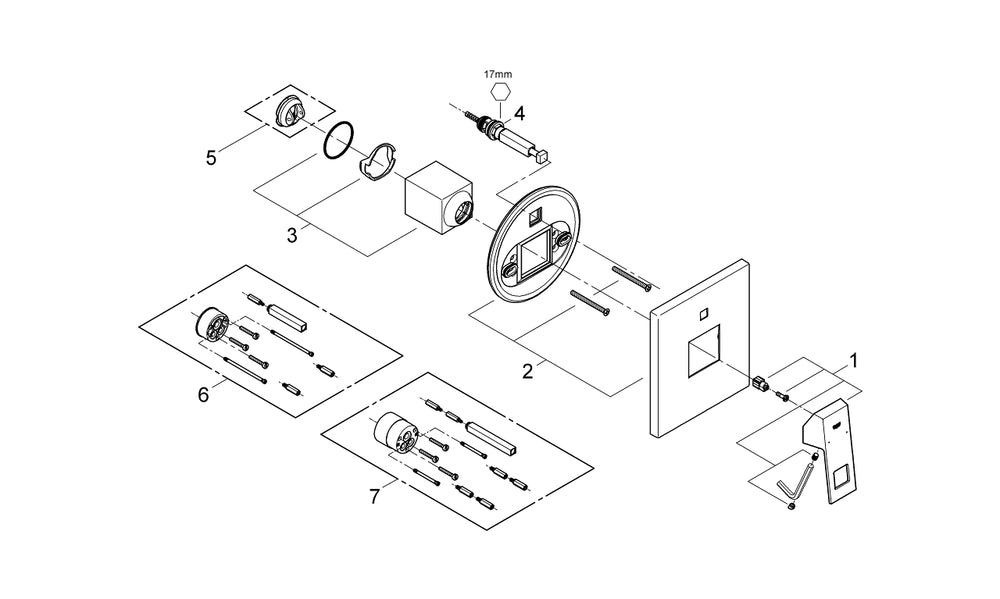 17mm
4
5
3
2
1
6
7