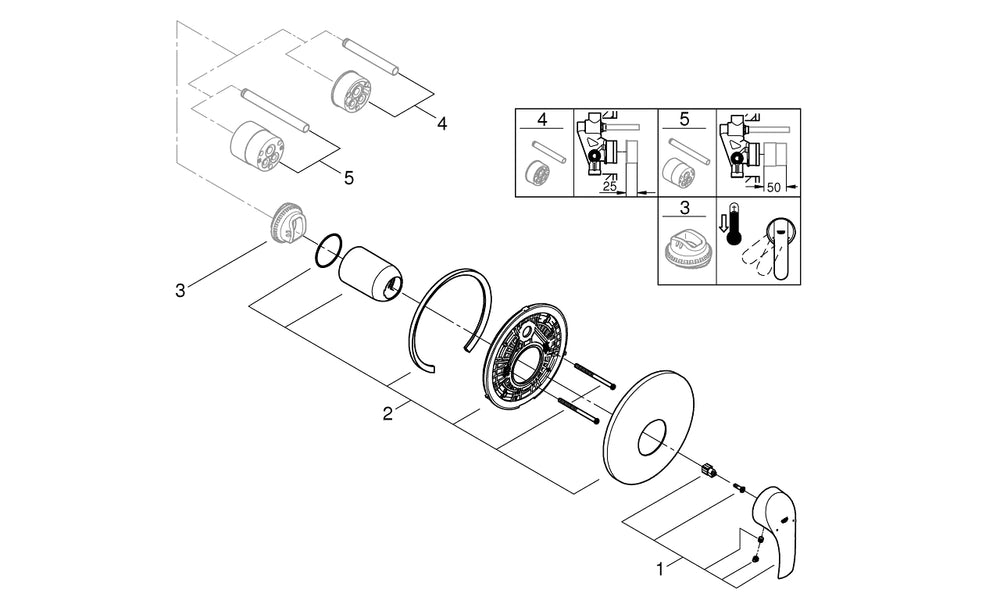 4
5
3
2
1
4
25
5
50
3