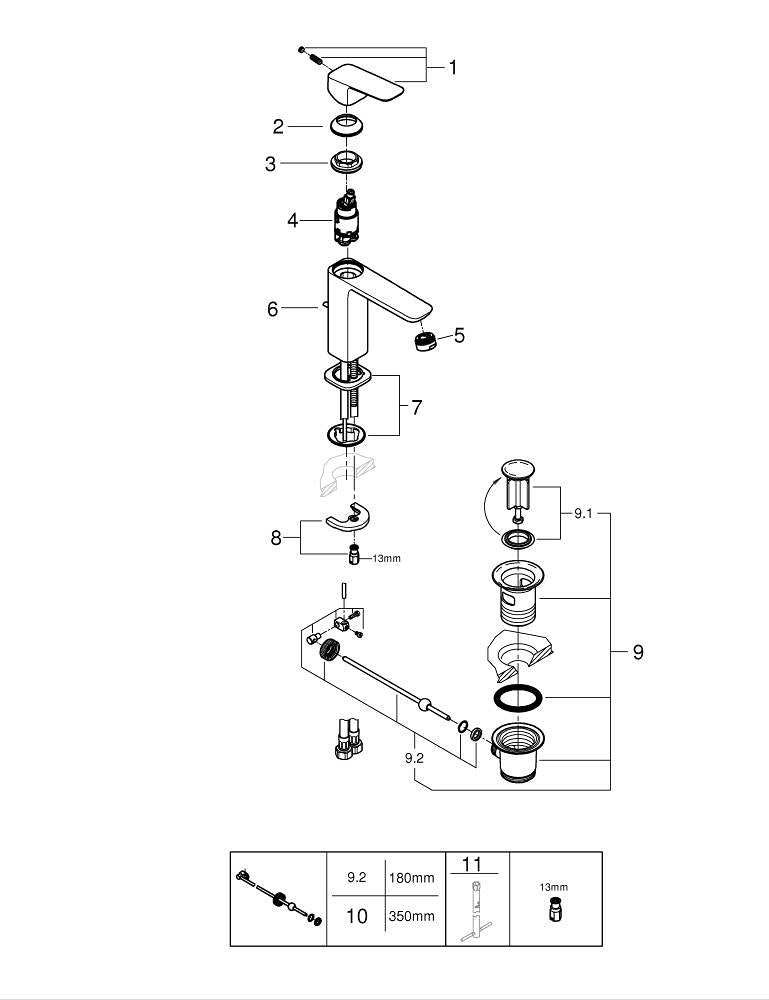 1
2
3
4
6
5
7
8
13mm
9.1
9
9.2

| | 9.2 | 180mm | 11 | 13mm |
|---|---|---|---|---|
| | 10 | 350mm | | |