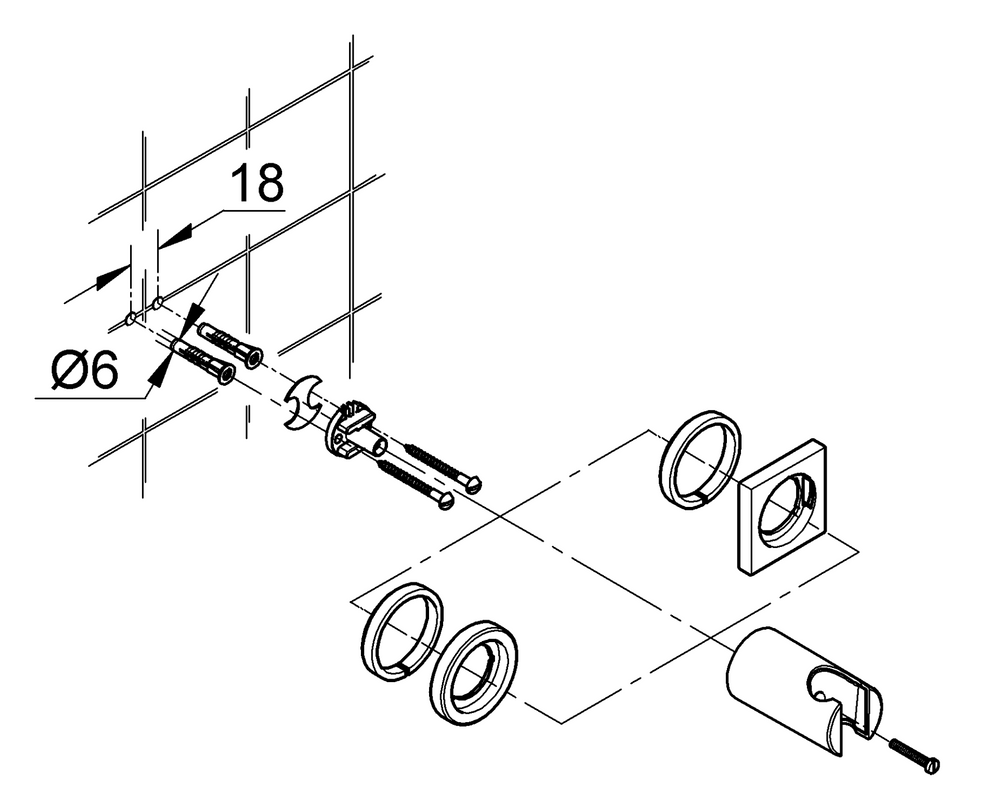 18
Ø6