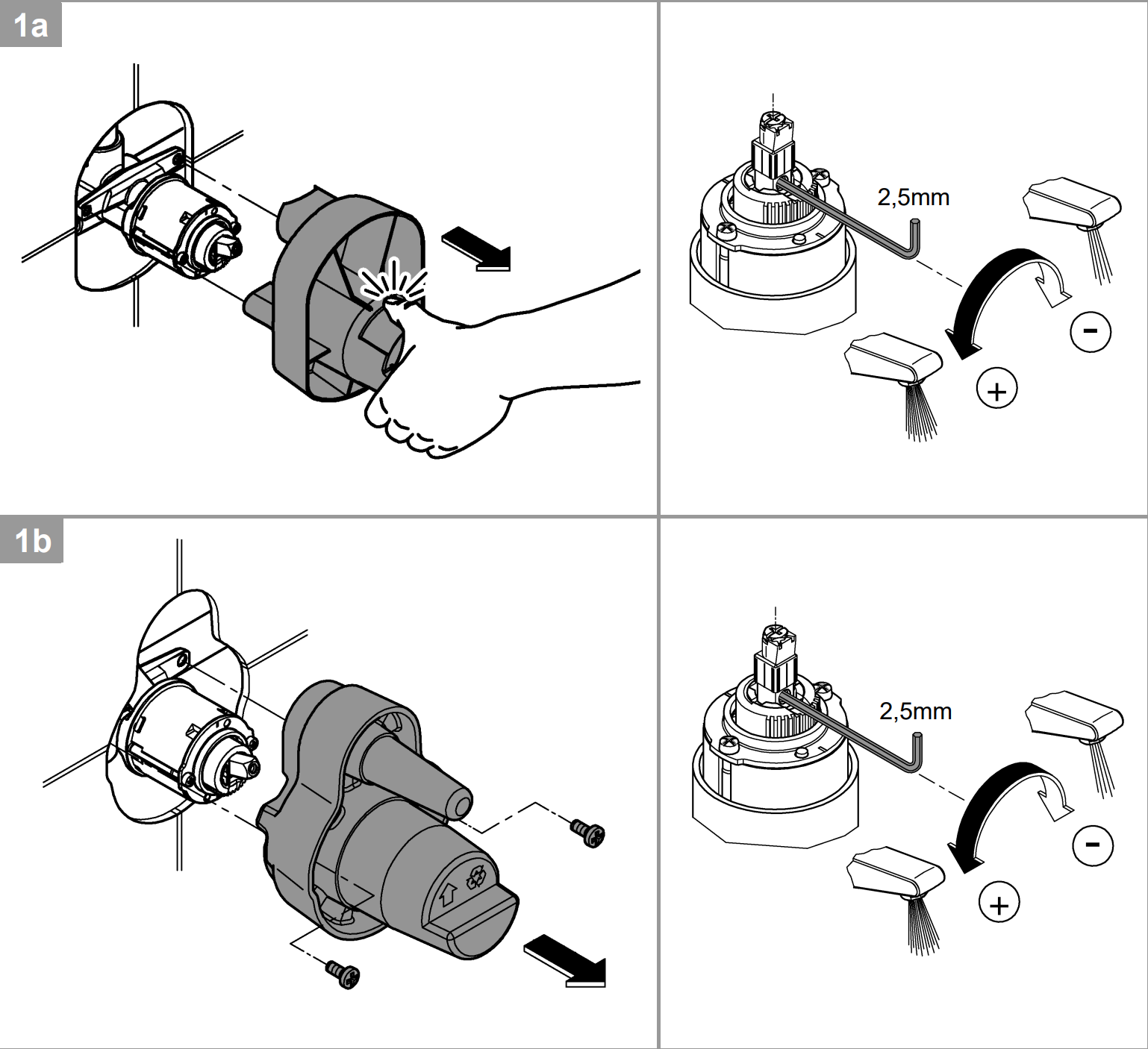 1a

2,5mm

-

+

1b

2,5mm

-

+