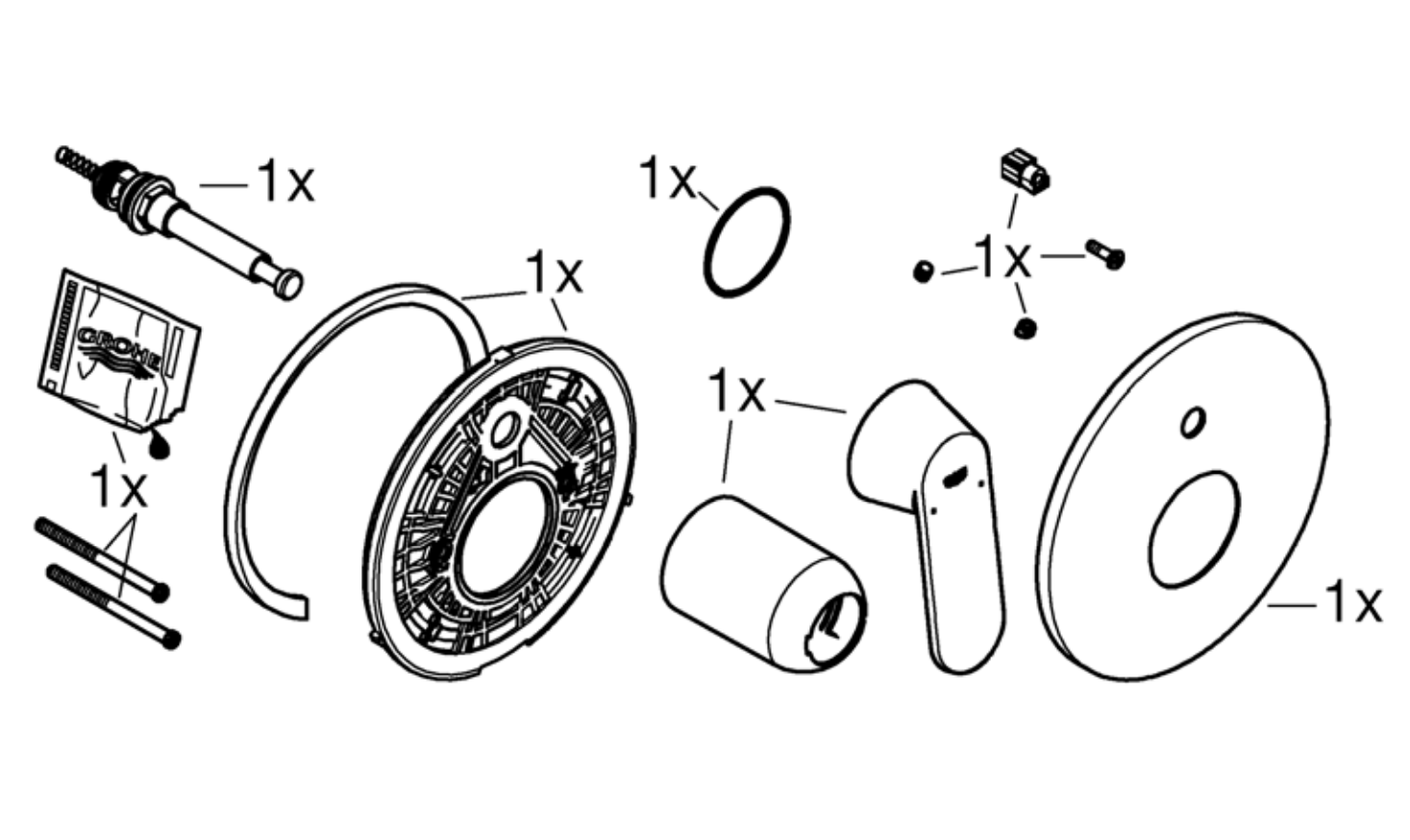 1x
GROHE
1x
1x
1x
1x
1x
1x