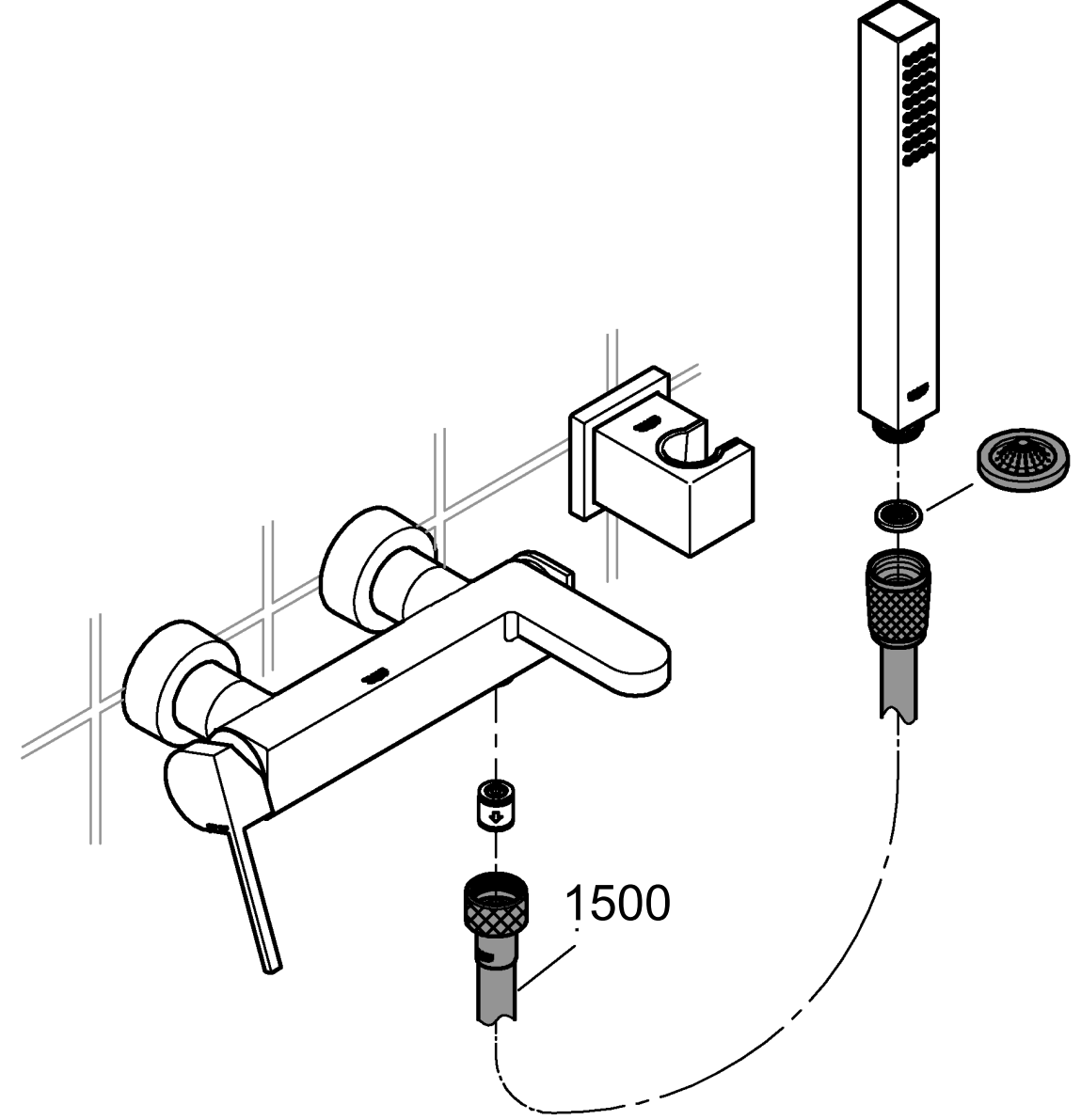 1500