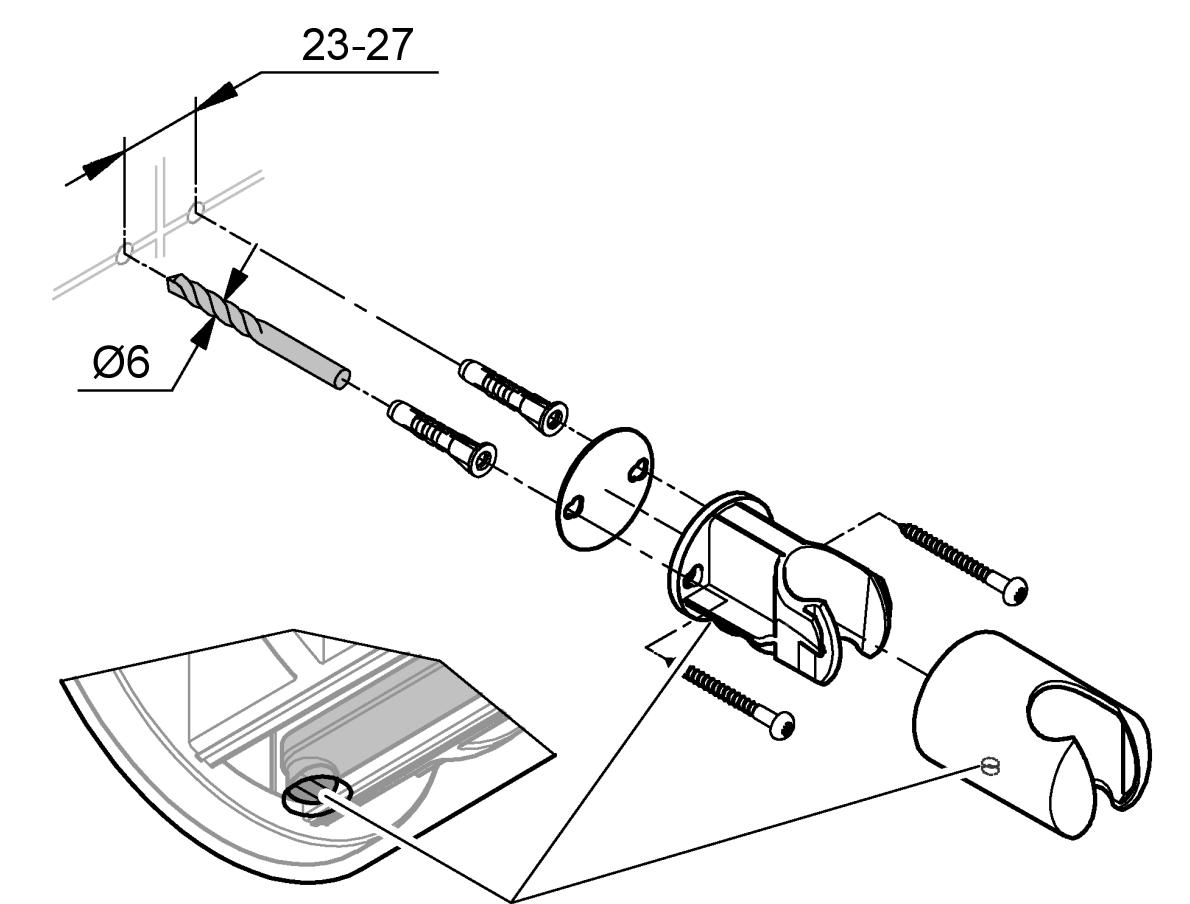 23-27

Ø6