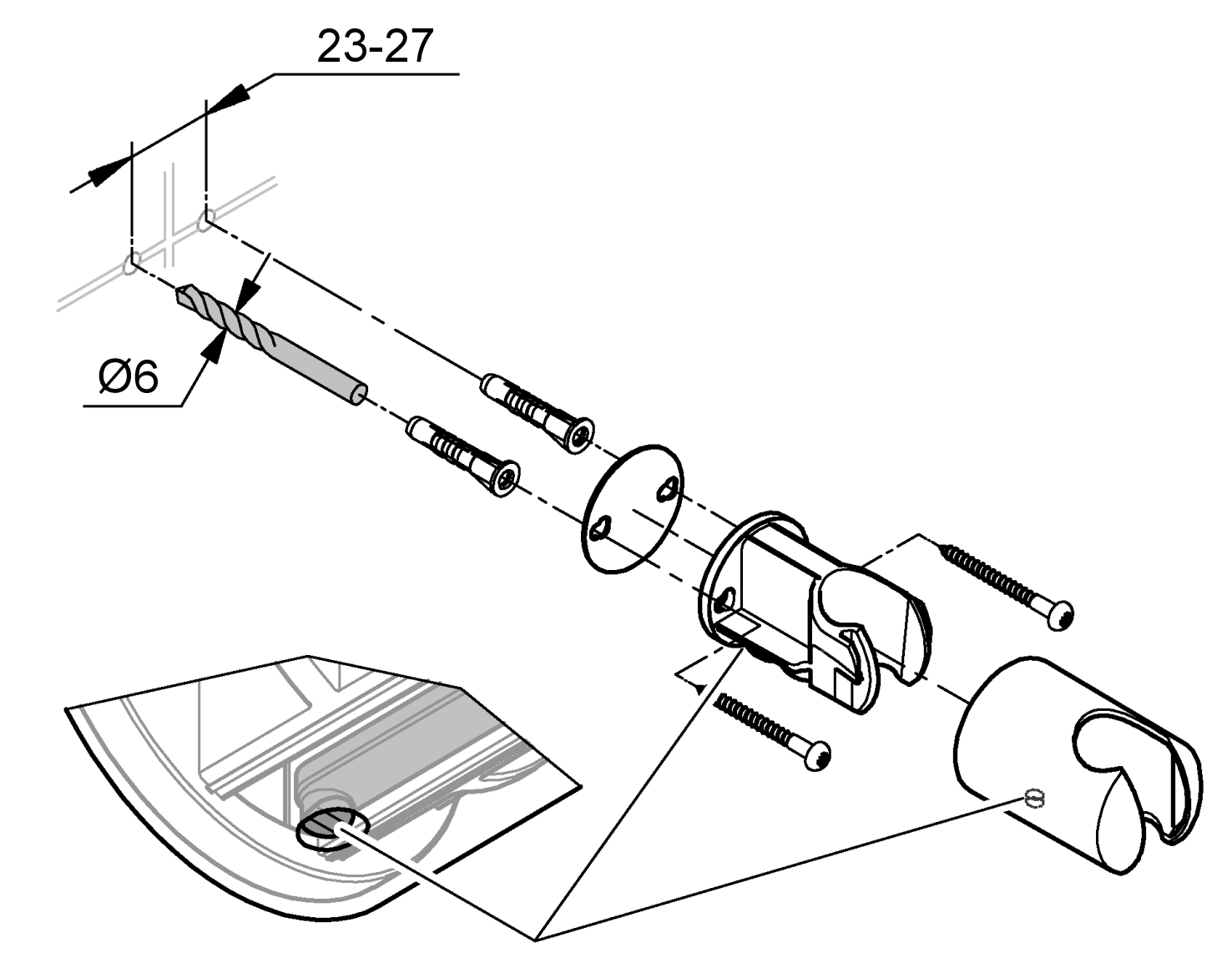 23-27

Ø6