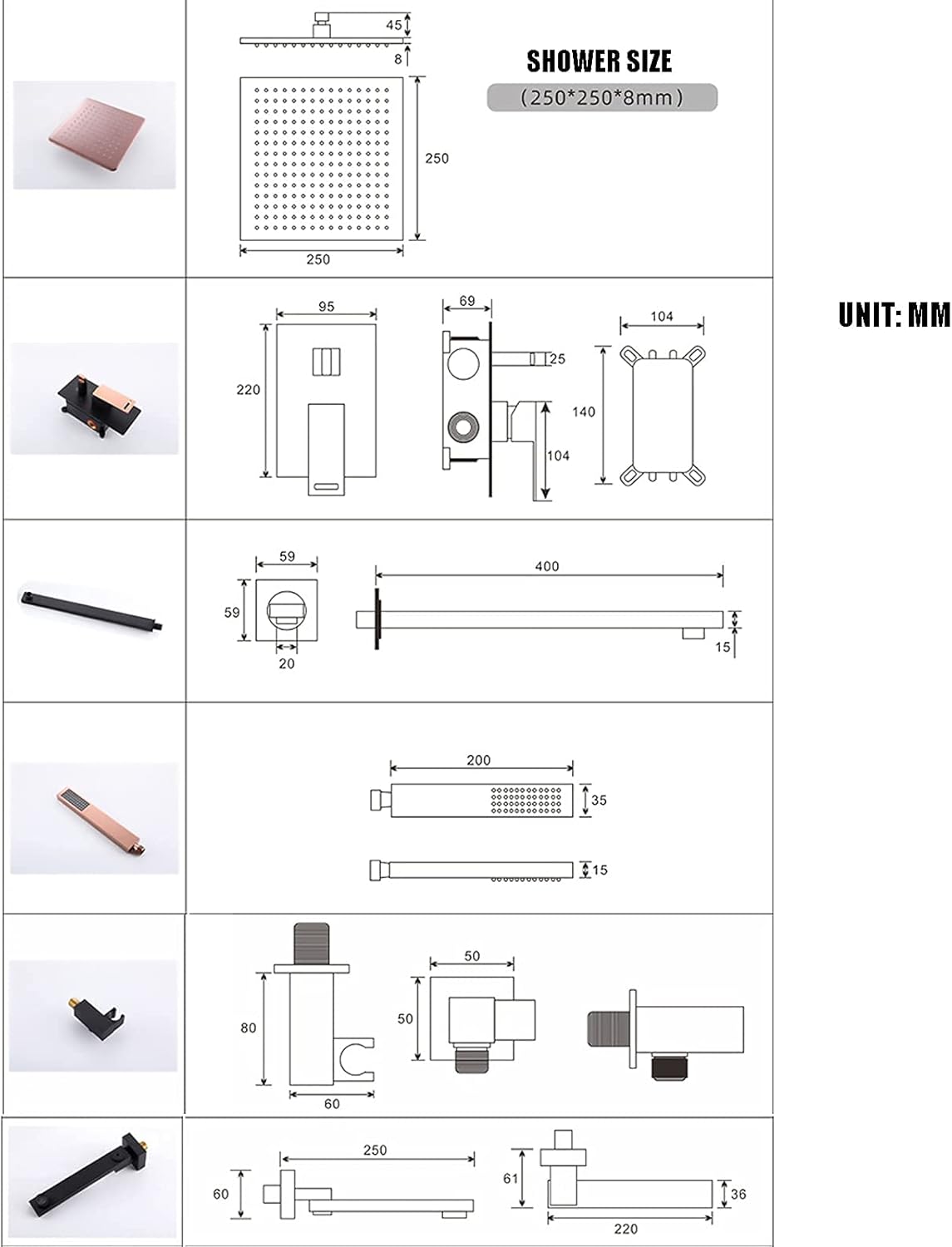 45
8
SHOWER SIZE
(250*250*8mm)
250
250

UNIT: MM

95
220
69
25
104
104
140

59
59
20
400
15

200
35
15

80
60
50
50

250
60
61
36
220